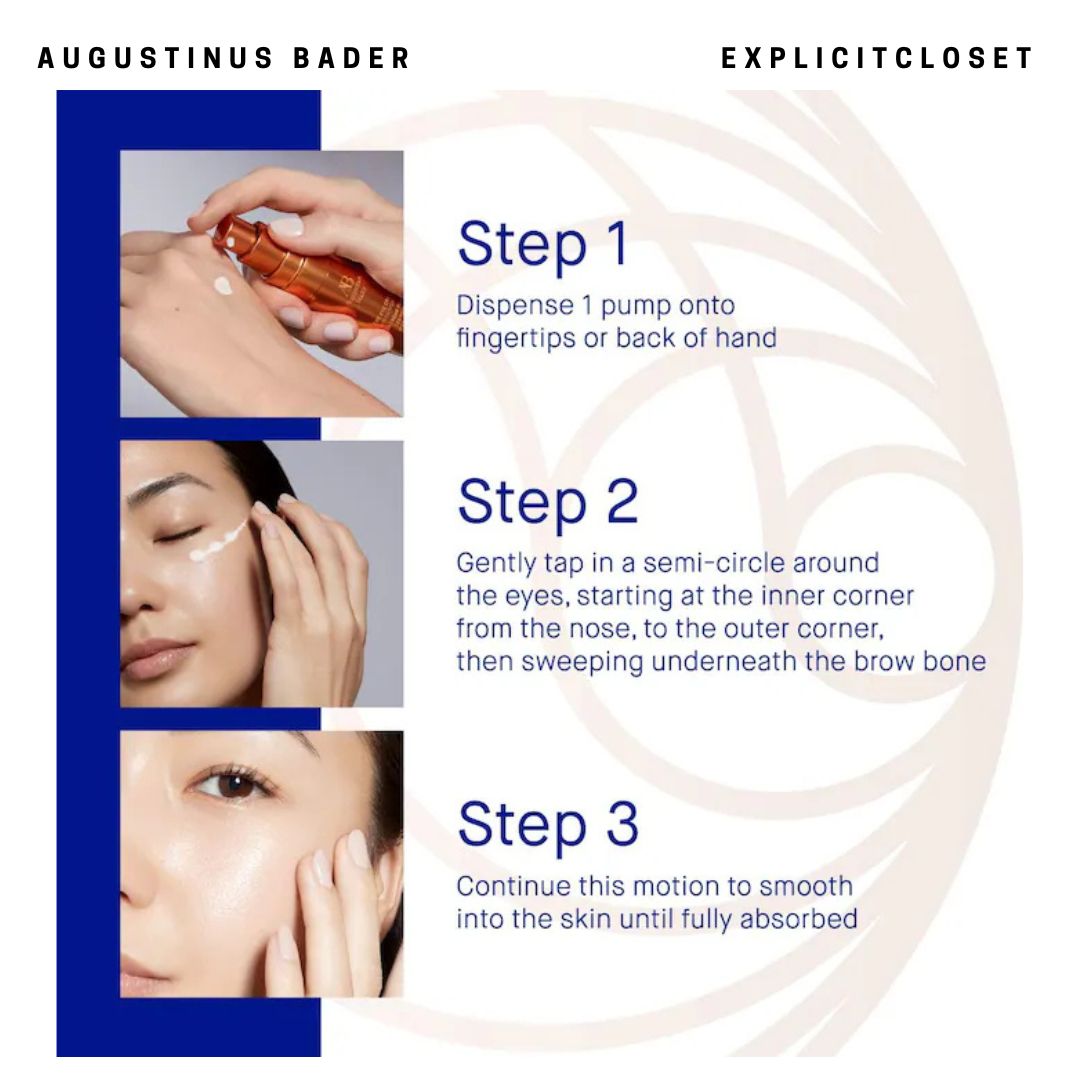 AUGUSTINUS BADER

EXPLICITCLOSET

Step 1
Dispense 1 pump onto fingertips or back of hand

Step 2
Gently tap in a semi-circle around the eyes, starting at the inner corner from the nose, to the outer corner, then sweeping underneath the brow bone

Step 3
Continue this motion to smooth into the skin until fully absorbed